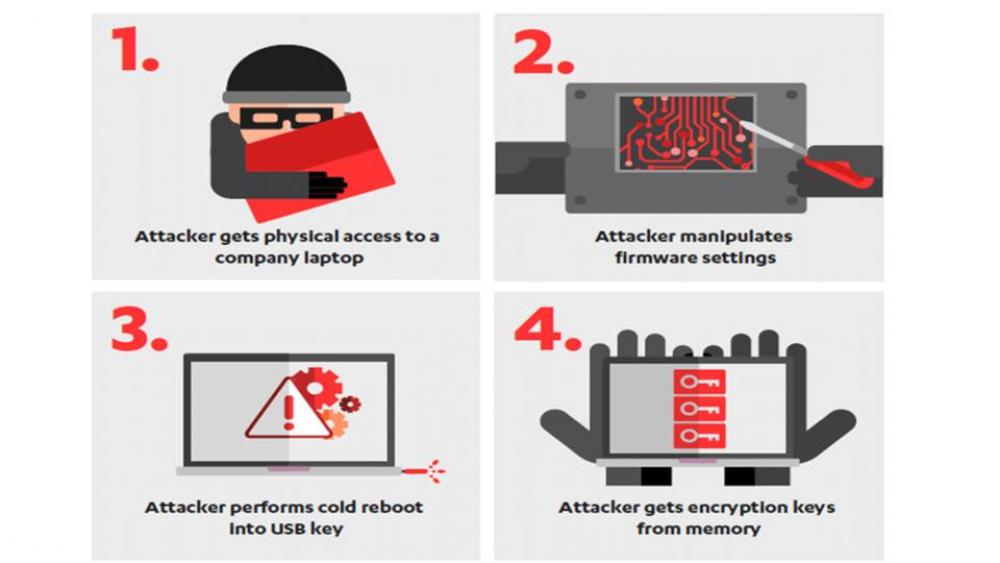 1.

Attacker gets physical access to a company laptop

2.

Attacker manipulates firmware settings

3.

Attacker performs cold reboot into USB key

4.

Attacker gets encryption keys from memory